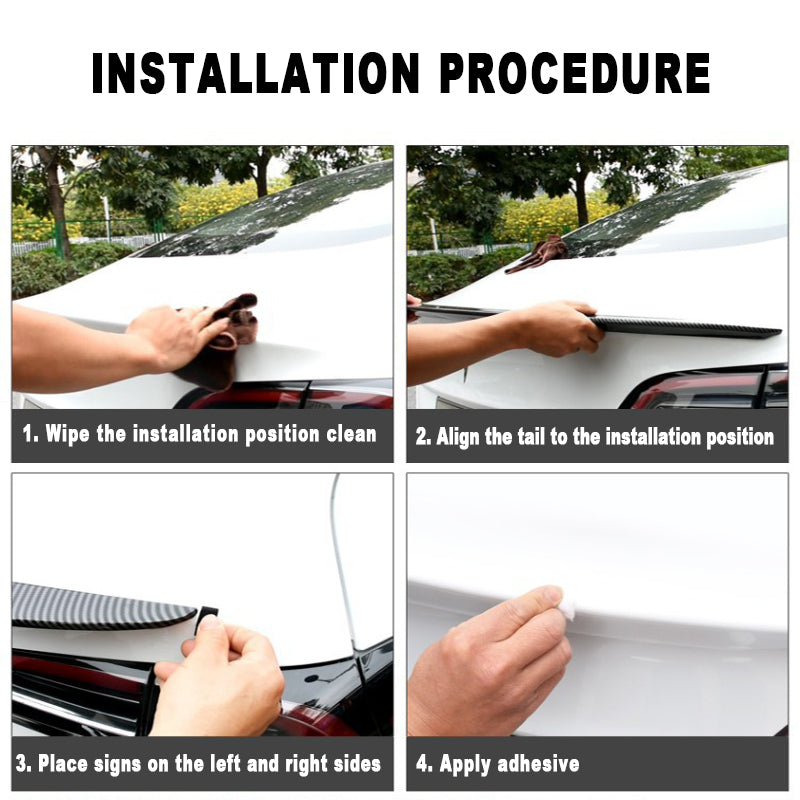 INSTALLATION PROCEDURE

1. Wipe the installation position clean

2. Align the tail to the installation position

3. Place signs on the left and right sides

4. Apply adhesive