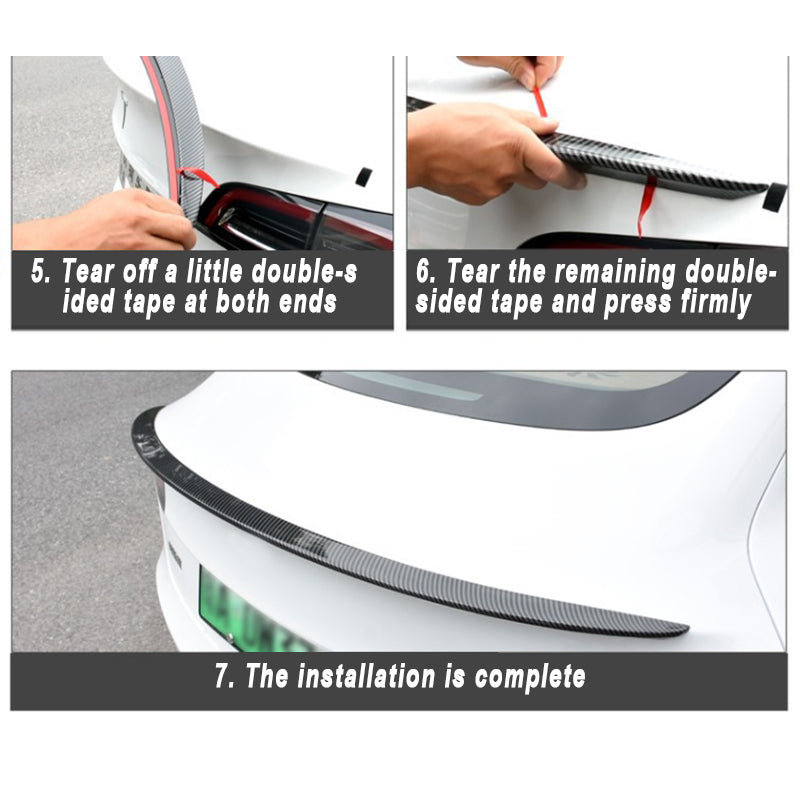 5. Tear off a little double-sided tape at both ends

6. Tear the remaining double-sided tape and press firmly

7. The installation is complete