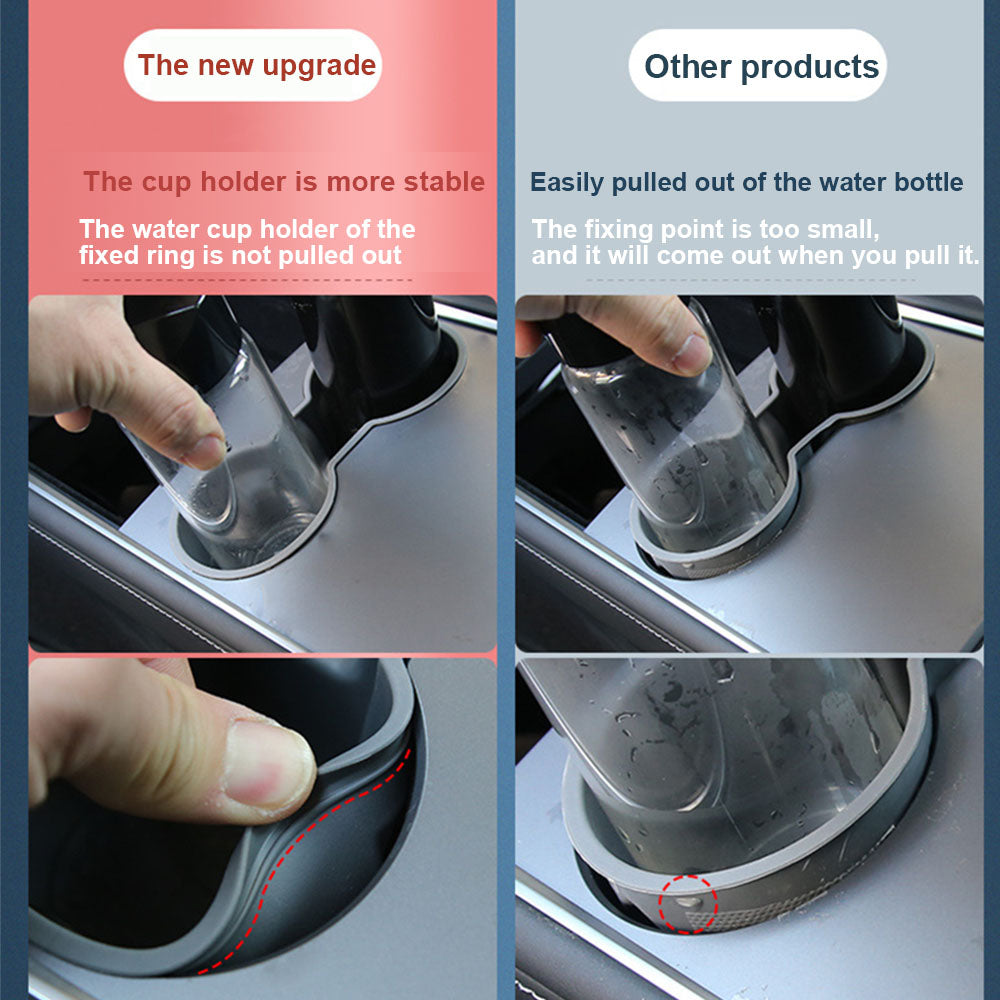 The new upgrade

The cup holder is more stable

The water cup holder of the fixed ring is not pulled out

Other products

Easily pulled out of the water bottle

The fixing point is too small, and it will come out when you pull it.