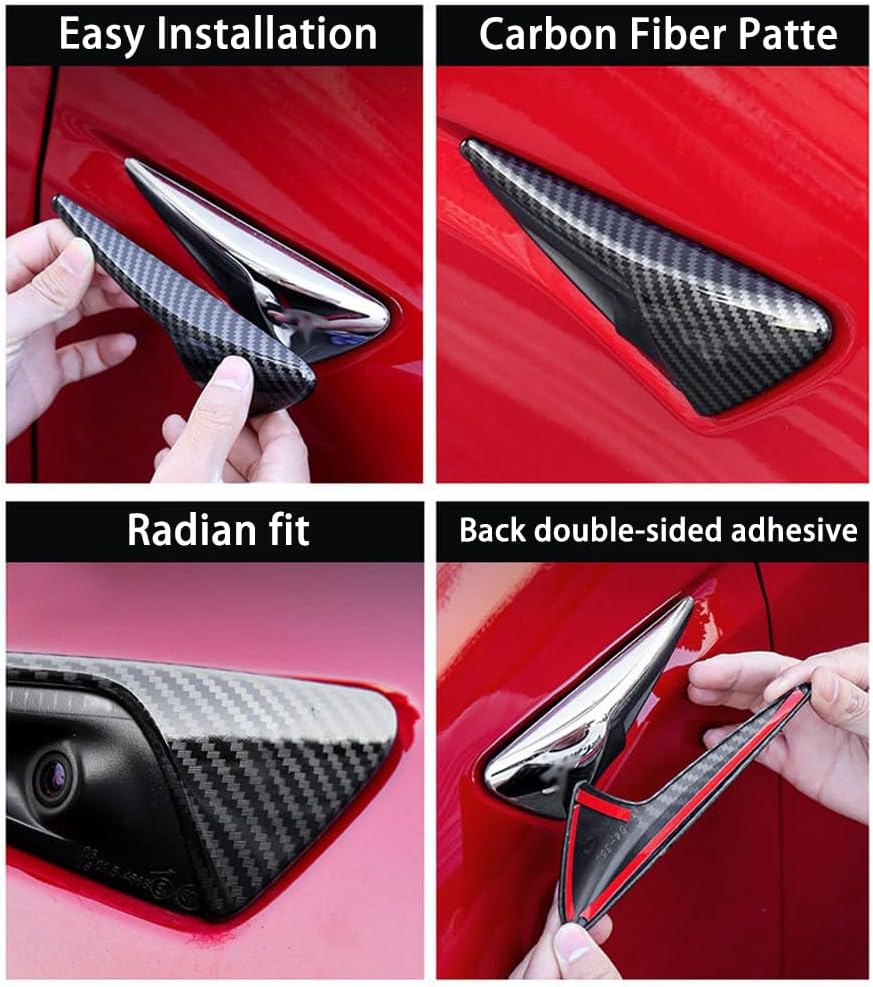 Easy Installation

Carbon Fiber Patte

Radian fit

Back double-sided adhesive