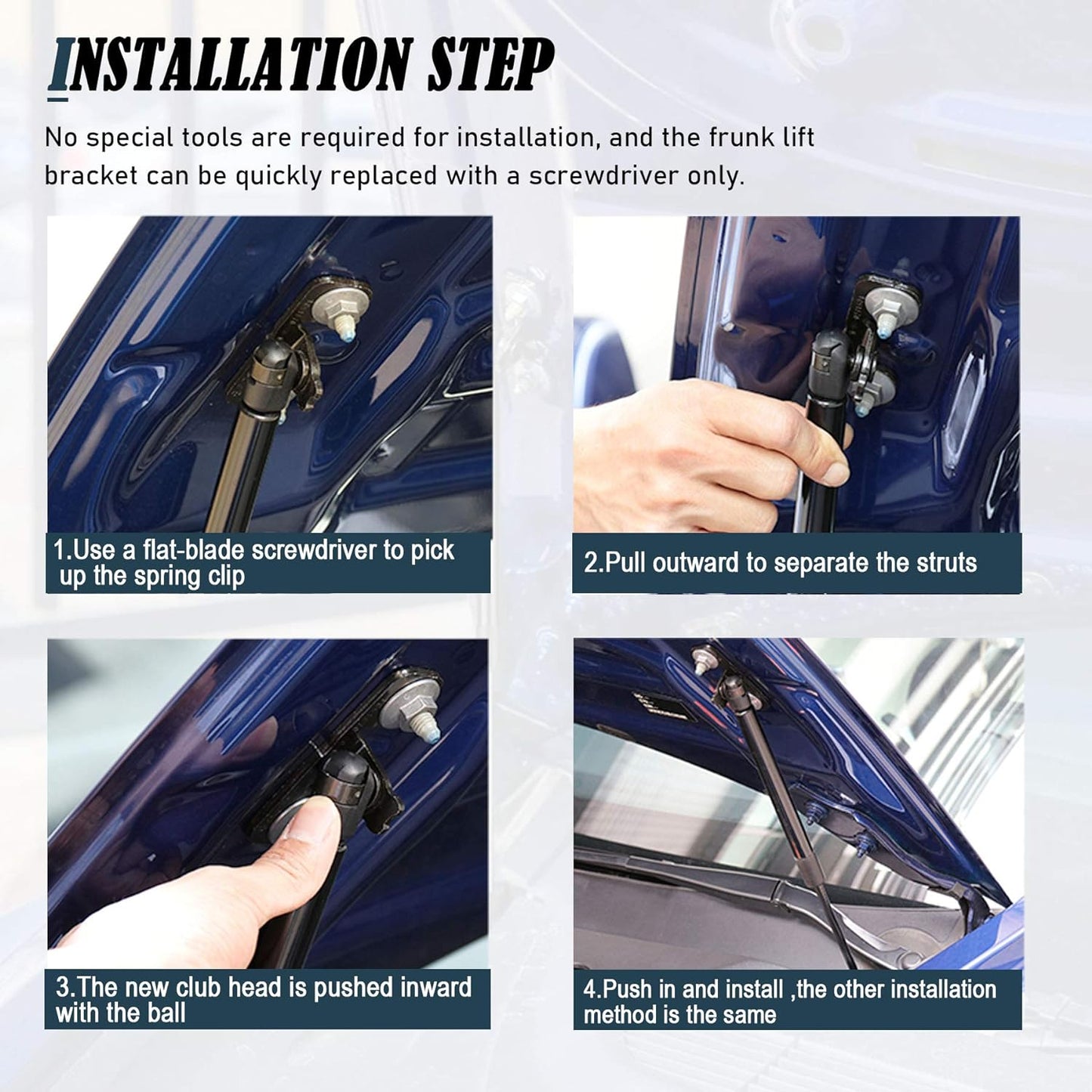 INSTALLATION STEP

No special tools are required for installation, and the frunk lift bracket can be quickly replaced with a screwdriver only.

1.Use a flat-blade screwdriver to pick up the spring clip

2.Pull outward to separate the struts

3.The new club head is pushed inward with the ball

4.Push in and install ,the other installation method is the same