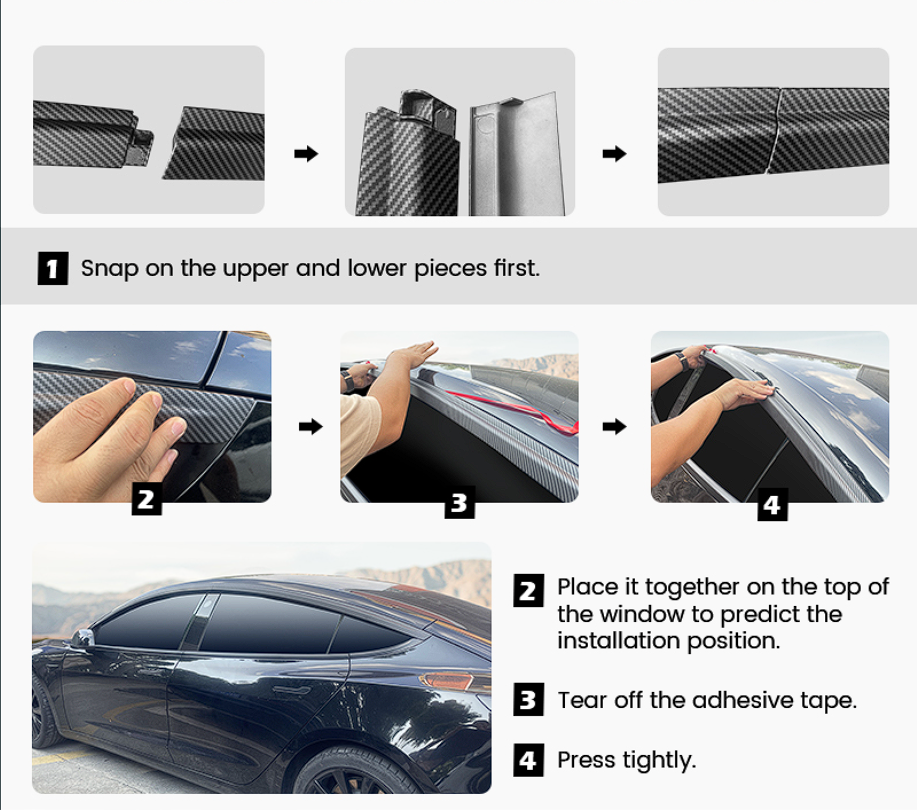 1 Snap on the upper and lower pieces first.

2

3

4

2 Place it together on the top of the window to predict the installation position.

3 Tear off the adhesive tape.

4 Press tightly.