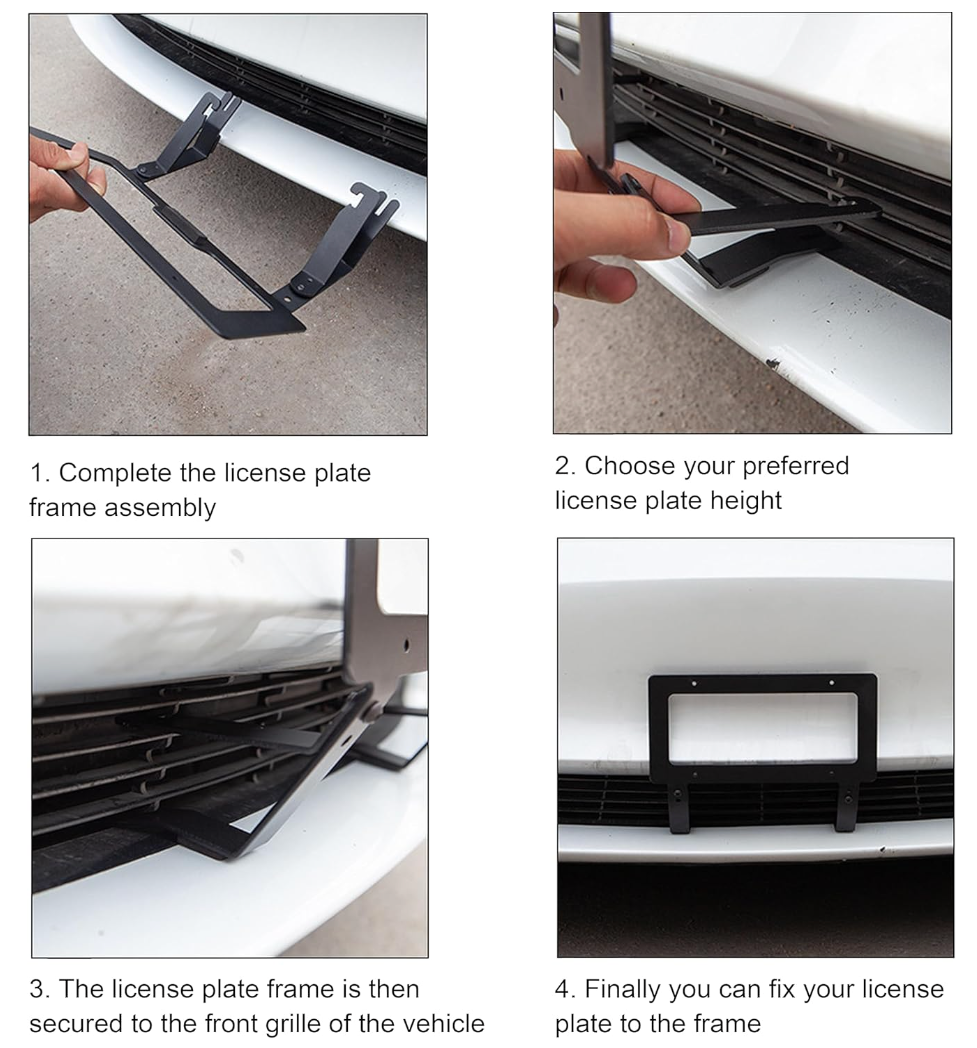 1. Complete the license plate frame assembly

2. Choose your preferred license plate height

3. The license plate frame is then secured to the front grille of the vehicle

4. Finally you can fix your license plate to the frame