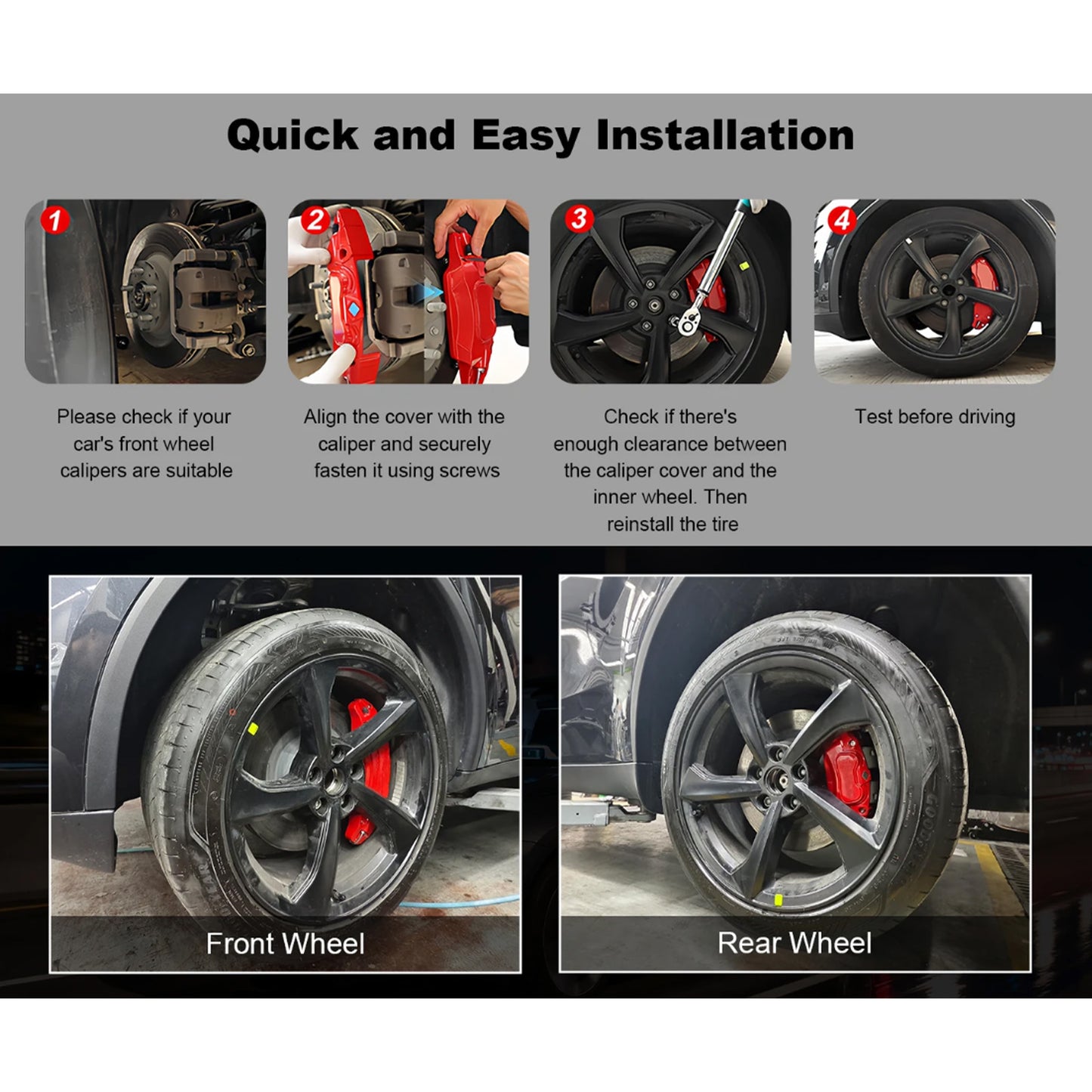 Quick and Easy Installation

1

Please check if your car's front wheel calipers are suitable

2

Align the cover with the caliper and securely fasten it using screws

3

Check if there's enough clearance between the caliper cover and the inner wheel. Then reinstall the tire

4

Test before driving

Front Wheel

Rear Wheel