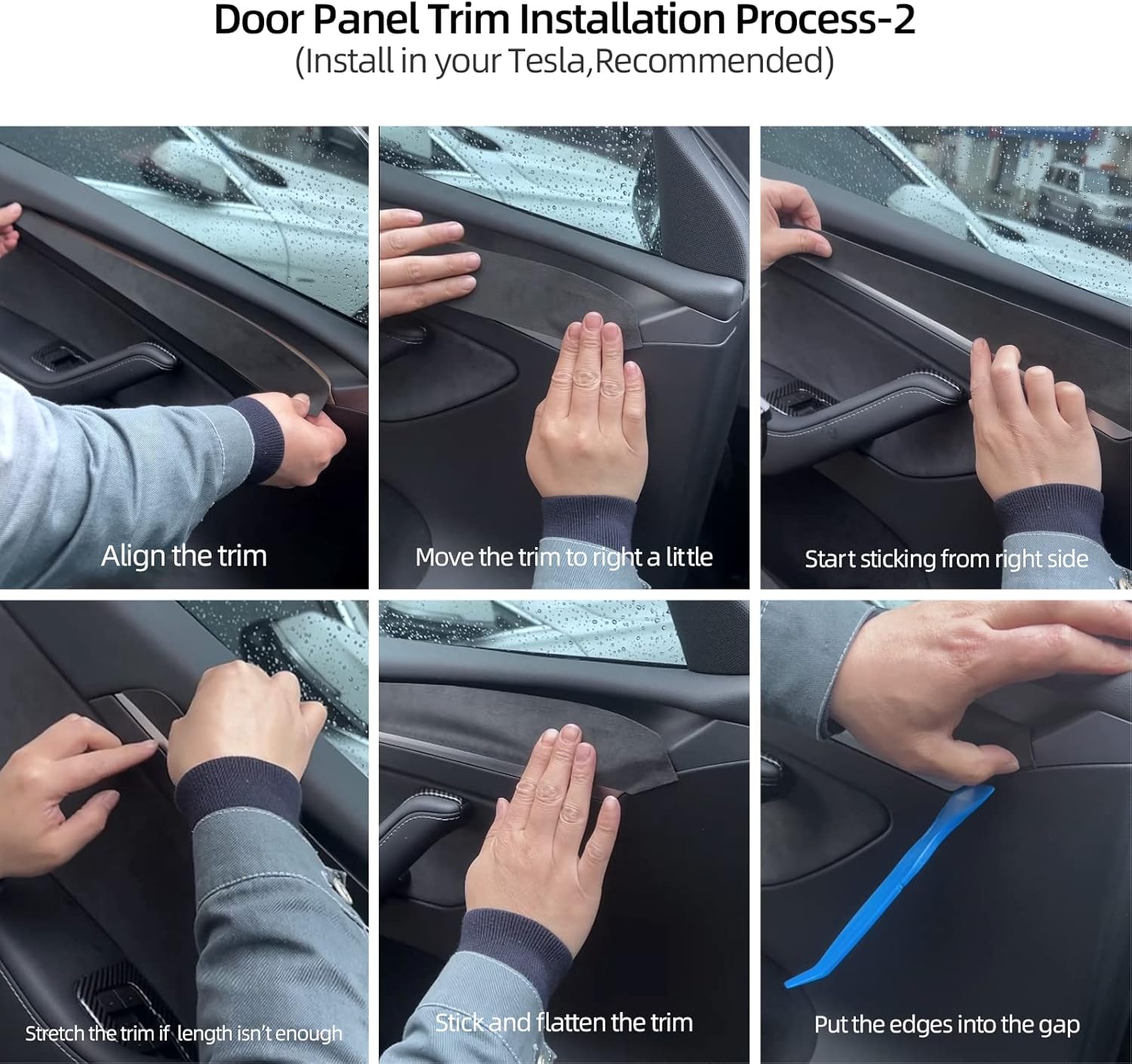 Door Panel Trim Installation Process-2
(Install in your Tesla,Recommended)

Align the trim

Move the trim to right a little

Start sticking from right side

Stretch the trim if length isn't enough

Stick and flatten the trim

Put the edges into the gap