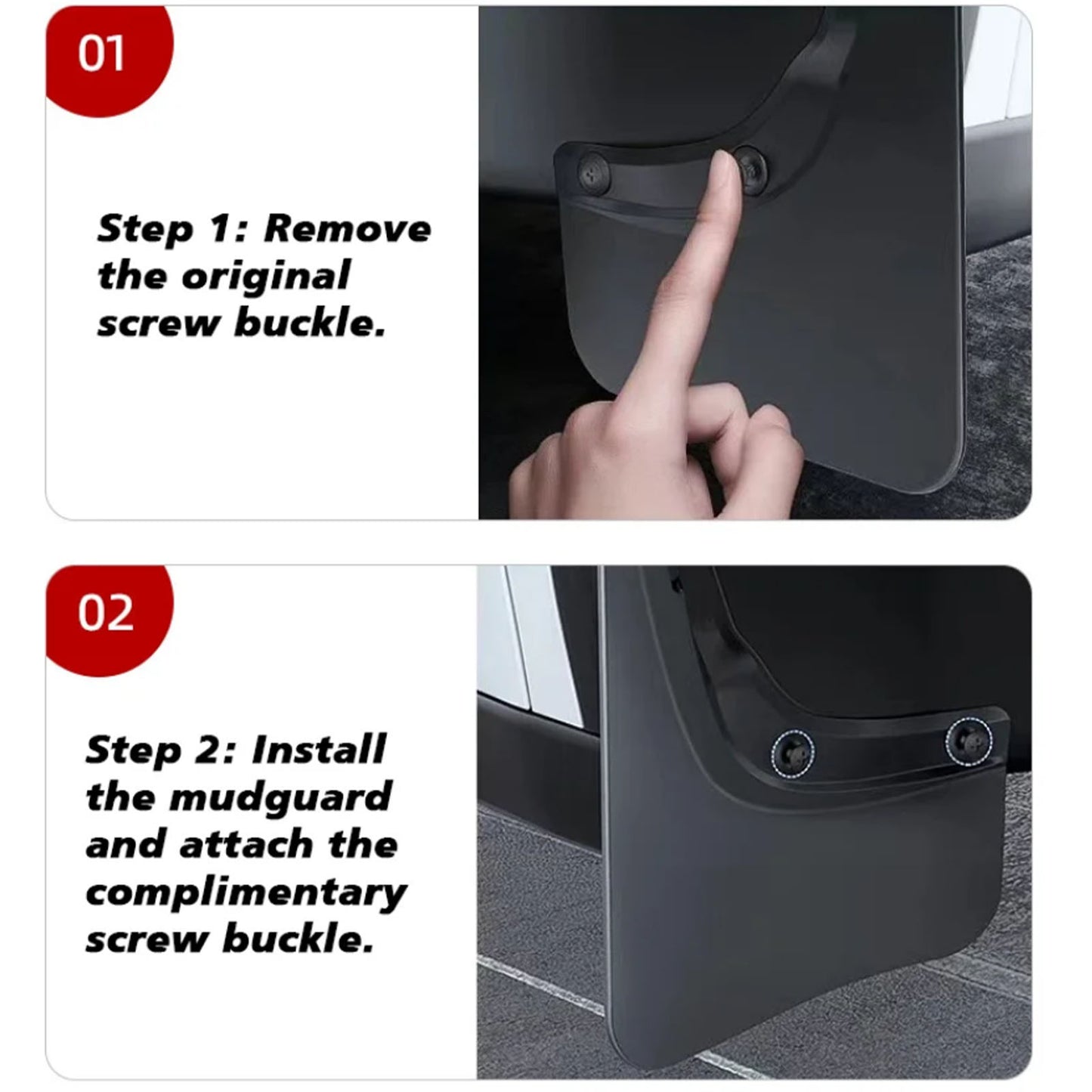 01

Step 1: Remove the original screw buckle.

02

Step 2: Install the mudguard and attach the complimentary screw buckle.