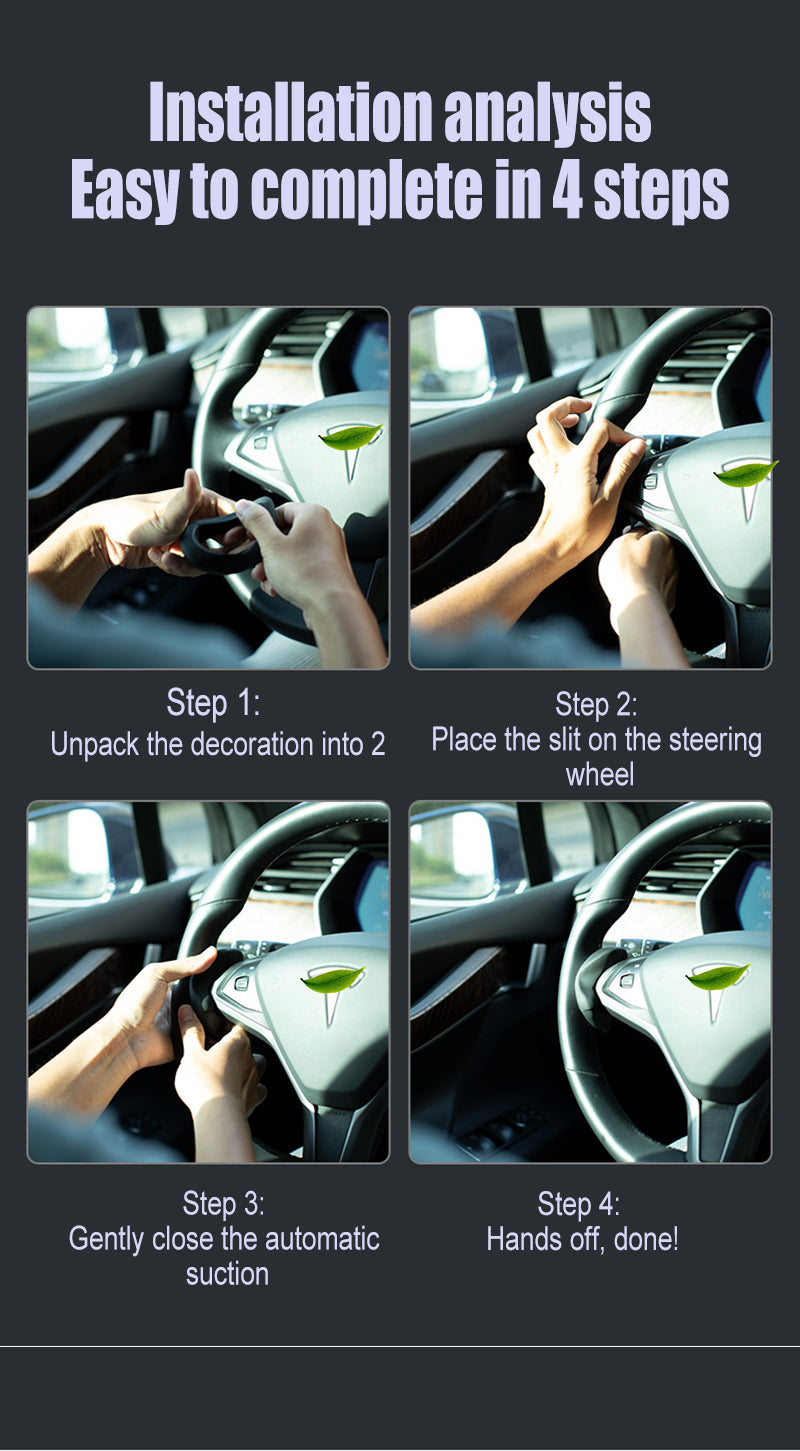 Installation analysis
Easy to complete in 4 steps

Step 1:
Unpack the decoration into 2

Step 2:
Place the slit on the steering wheel

Step 3:
Gently close the automatic suction

Step 4:
Hands off, done!